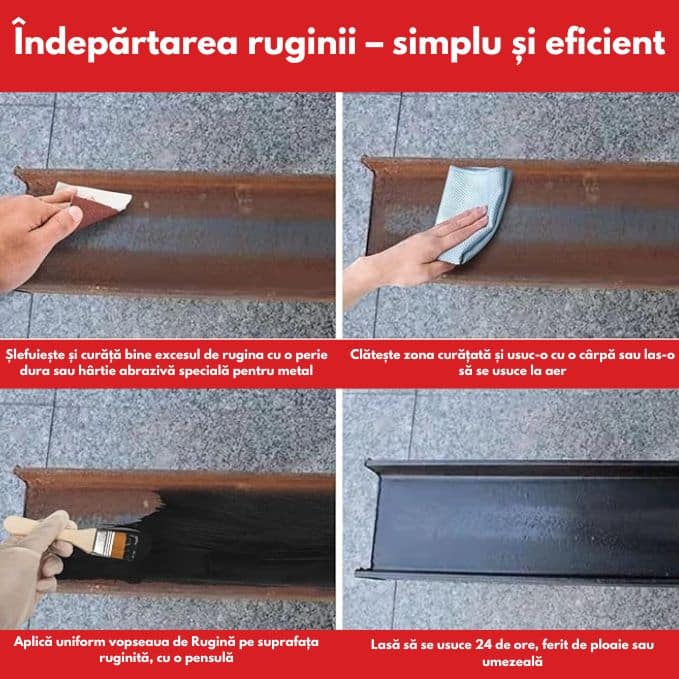 Îndepărtarea ruginii – simplu și eficient

Șlefuiește și curăță bine excesul de rugina cu o perie dura sau hârtie abrazivă specială pentru metal

Clătește zona curățată și usuc-o cu o cârpă sau las-o să se usuce la aer

Aplică uniform vopseaua de Rugină pe suprafața ruginită, cu o pensulă

Lasă să se usuce 24 de ore, ferit de ploaie sau umezeală